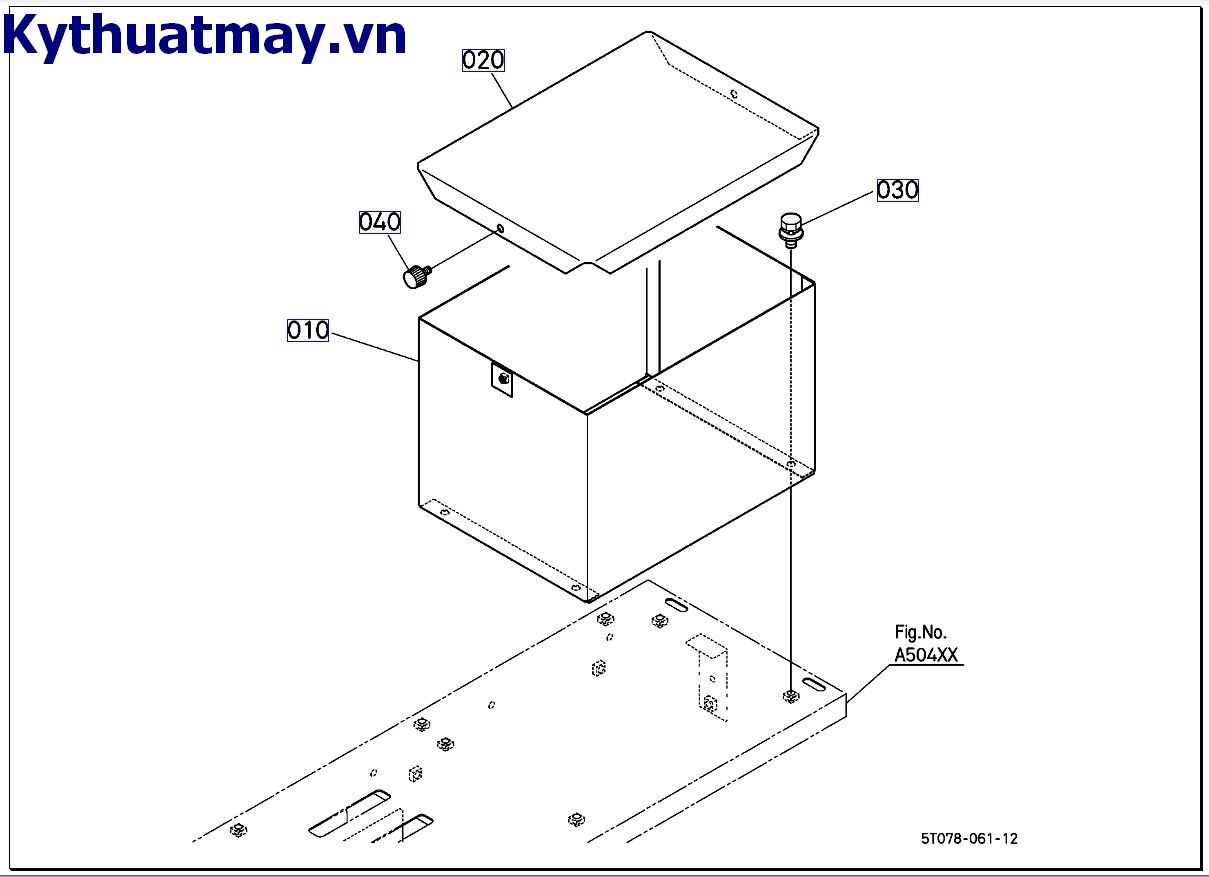 Kythuatmay.vn

020

030

040

010

Fig.No.
A504XX

5T078-061-12